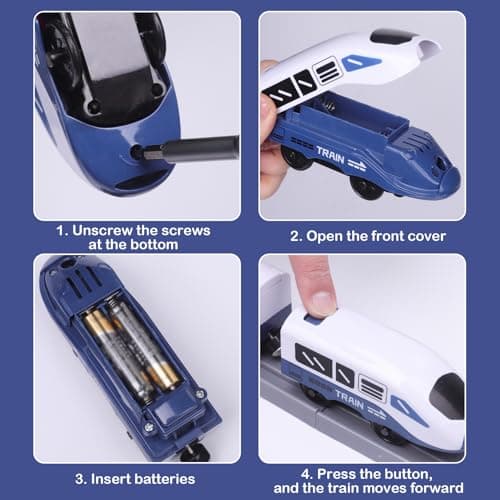 TRAIN

1. Unscrew the screws at the bottom

2. Open the front cover

TRAIN

3. Insert batteries

4. Press the button, and the train moves forward