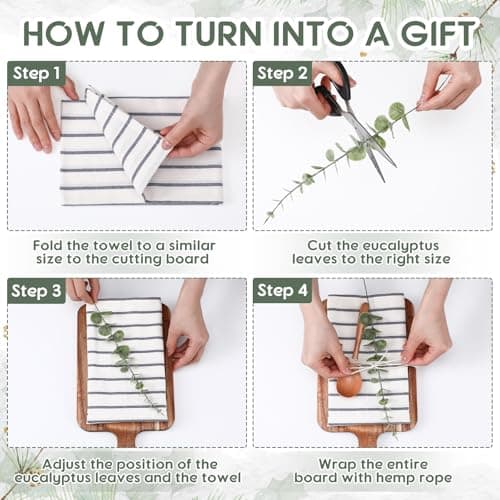 HOW TO TURN INTO A GIFT

Step 1

Fold the towel to a similar size to the cutting board

Step 2

Cut the eucalyptus leaves to the right size

Step 3

Adjust the position of the eucalyptus leaves and the towel

Step 4

Wrap the entire board with hemp rope