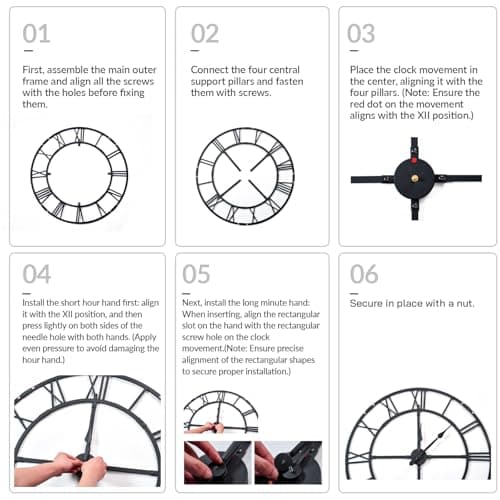 01

First, assemble the main outer frame and align all the screws with the holes before fixing them.

02

Connect the four central support pillars and fasten them with screws.

03

Place the clock movement in the center, aligning it with the four pillars. (Note: Ensure the red dot on the movement aligns with the XII position.)

04

Install the short hour hand first: align it with the XII position, and then press lightly on both sides of the needle hole with both hands. (Apply even pressure to avoid damaging the hour hand.)

05

Next, install the long minute hand: When inserting, align the rectangular slot on the hand with the rectangular screw hole on the clock movement.(Note: Ensure precise alignment of the rectangular shapes to secure proper installation.)

06

Secure in place with a nut.