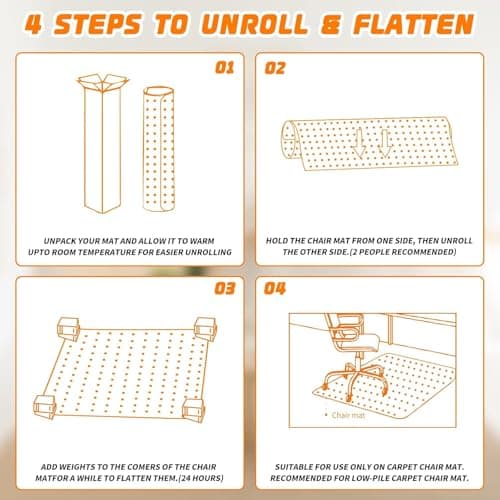 4 STEPS TO UNROLL & FLATTEN

01

UNPACK YOUR MAT AND ALLOW IT TO WARM UPTO ROOM TEMPERATURE FOR EASIER UNROLLING

02

HOLD THE CHAIR MAT FROM ONE SIDE, THEN UNROLL THE OTHER SIDE.(2 PEOPLE RECOMMENDED)

03

ADD WEIGHTS TO THE COMERS OF THE CHAIR MATFOR A WHILE TO FLATTEN THEM.(24 HOURS)

04

Chair mat

SUITABLE FOR USE ONLY ON CARPET CHAIR MAT. RECOMMENDED FOR LOW-PILE CARPET CHAIR MAT.