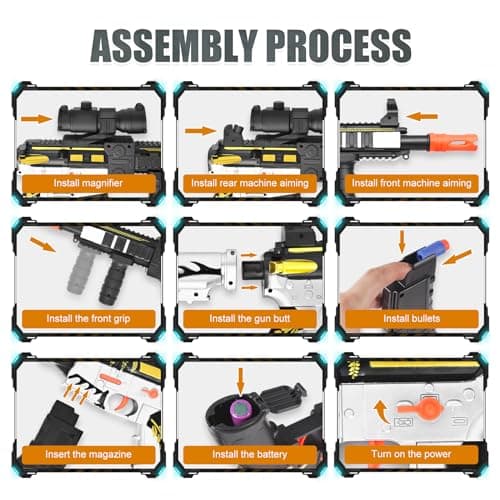 ASSEMBLY PROCESS

Install magnifier

Install rear machine aiming

Install front machine aiming

Install the front grip

Install the gun butt

Install bullets

Insert the magazine

Install the battery

Turn on the power