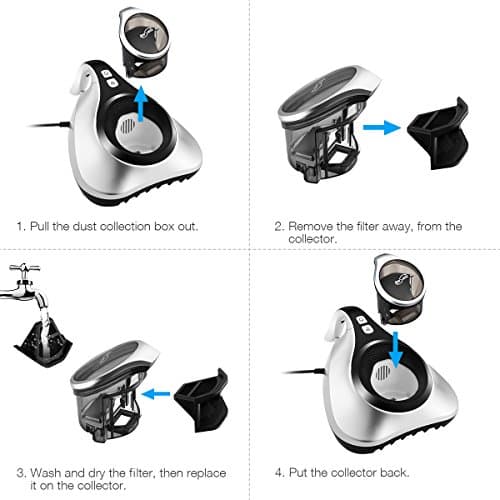 1. Pull the dust collection box out.

2. Remove the filter away, from the collector.

3. Wash and dry the filter, then replace it on the collector.

4. Put the collector back.