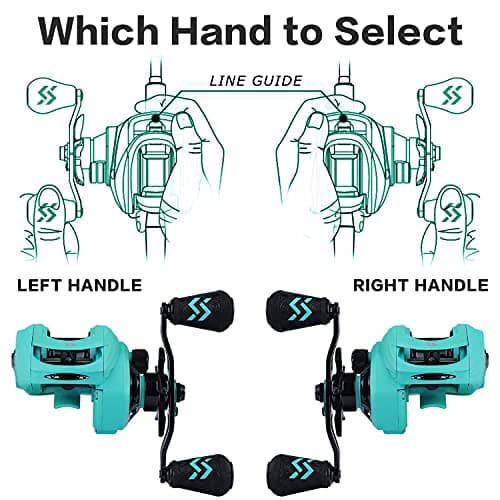 Which Hand to Select

LINE GUIDE

LEFT HANDLE

RIGHT HANDLE