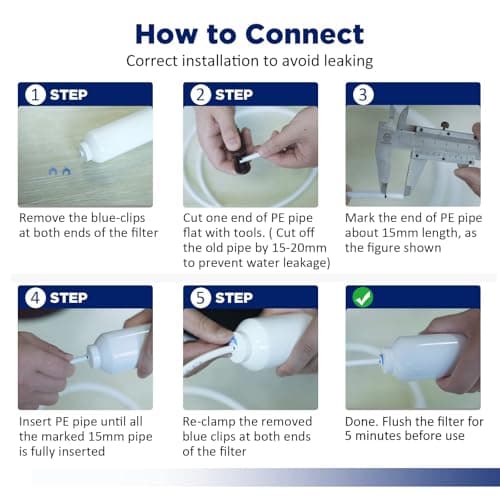 How to Connect

Correct installation to avoid leaking

1 STEP

Remove the blue-clips at both ends of the filter

2 STEP

Cut one end of PE pipe flat with tools. ( Cut off the old pipe by 15-20mm to prevent water leakage)

3

Mark the end of PE pipe about 15mm length, as the figure shown

4 STEP

Insert PE pipe until all the marked 15mm pipe is fully inserted

5 STEP

Re-clamp the removed blue clips at both ends of the filter

Done. Flush the filter for 5 minutes before use