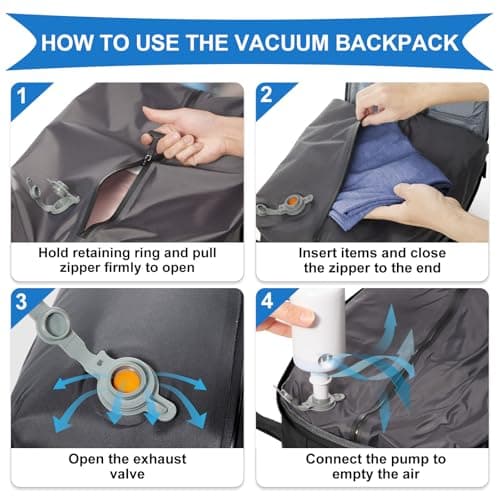 HOW TO USE THE VACUUM BACKPACK

1

Hold retaining ring and pull zipper firmly to open

2

Insert items and close the zipper to the end

3

Open the exhaust valve

4

Connect the pump to empty the air