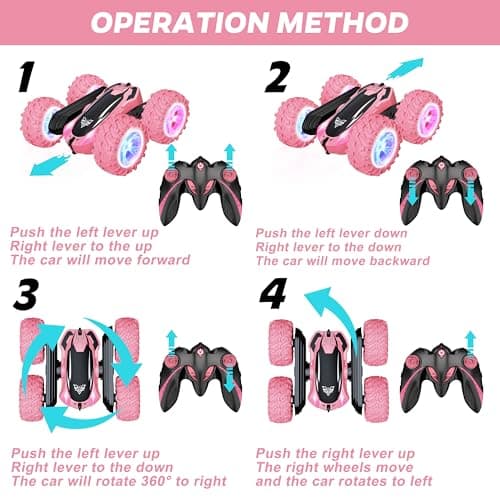 OPERATION METHOD

1

Push the left lever up
Right lever to the up
The car will move forward

2

Push the left lever down
Right lever to the down
The car will move backward

3

Push the left lever up
Right lever to the down
The car will rotate 360° to right

4

Push the right lever up
The right wheels move
and the car rotates to left