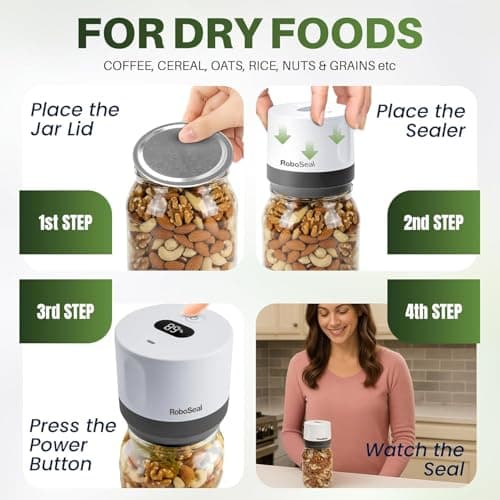 FOR DRY FOODS

COFFEE, CEREAL, OATS, RICE, NUTS & GRAINS etc

Place the Jar Lid

1st STEP

RoboSeal

Place the Sealer

2nd STEP

3rd STEP

89

RoboSeal

Press the Power Button

4th STEP

Watch the Seal