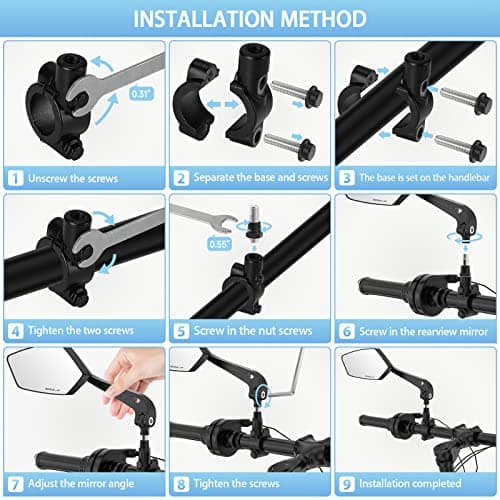 INSTALLATION METHOD

0.31"

1 Unscrew the screws

2 Separate the base and screws

3 The base is set on the handlebar

4 Tighten the two screws

0.55"

5 Screw in the nut screws

6 Screw in the rearview mirror

7 Adjust the mirror angle

8 Tighten the screws

9 Installation completed