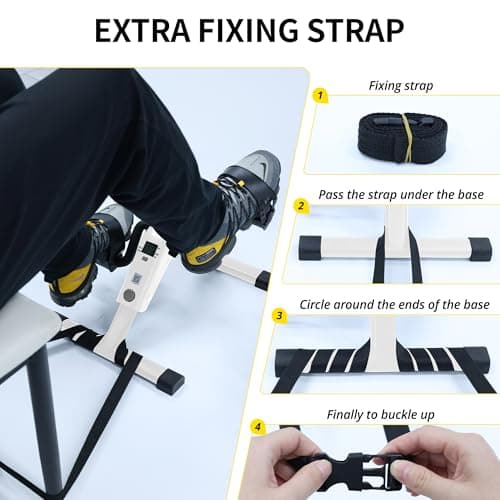 EXTRA FIXING STRAP

1 Fixing strap

2 Pass the strap under the base

3 Circle around the ends of the base

4 Finally to buckle up