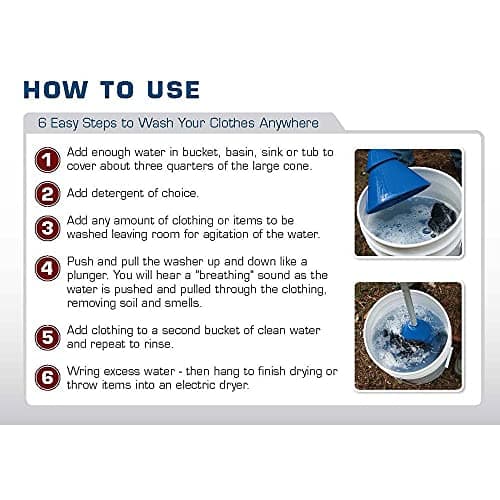 HOW TO USE

6 Easy Steps to Wash Your Clothes Anywhere

1 Add enough water in bucket, basin, sink or tub to cover about three quarters of the large cone.

2 Add detergent of choice.

3 Add any amount of clothing or items to be washed leaving room for agitation of the water.

4 Push and pull the washer up and down like a plunger. You will hear a "breathing" sound as the water is pushed and pulled through the clothing, removing soil and smells.

5 Add clothing to a second bucket of clean water and repeat to rinse.

6 Wring excess water - then hang to finish drying or throw items into an electric dryer.