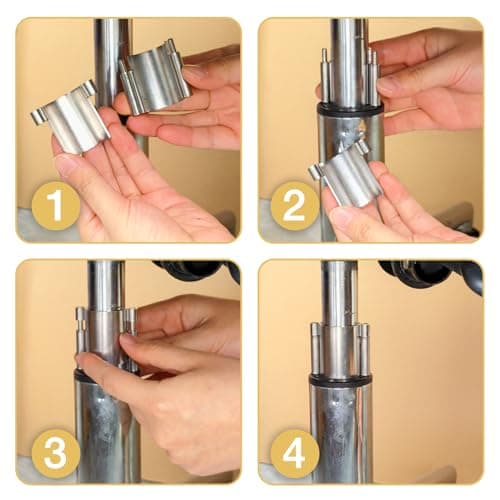 1

2

3

4