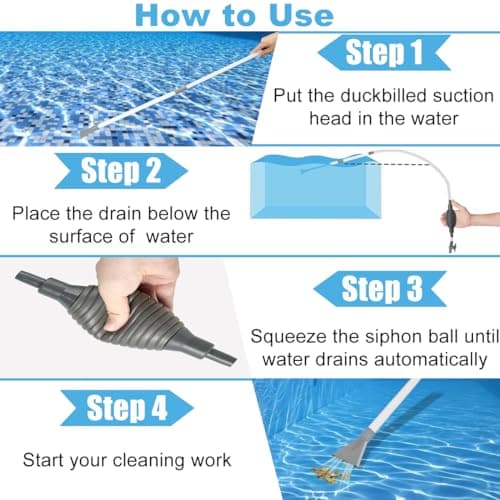 How to Use

Step 1

Put the duckbilled suction head in the water

Step 2

Place the drain below the surface of  water

Step 3

Squeeze the siphon ball until water drains automatically

Step 4

Start your cleaning work