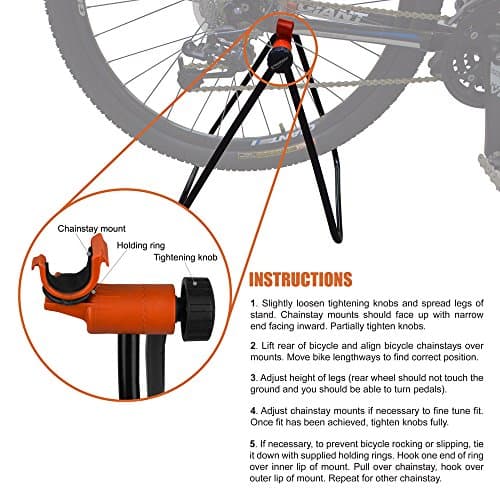 GIANT

Chainstay mount

Holding ring

Tightening knob

INSTRUCTIONS

1. Slightly loosen tightening knobs and spread legs of stand. Chainstay mounts should face up with narrow end facing inward. Partially tighten knobs.

2. Lift rear of bicycle and align bicycle chainstays over mounts. Move bike lengthways to find correct position.

3. Adjust height of legs (rear wheel should not touch the ground and you should be able to turn pedals).

4. Adjust chainstay mounts if necessary to fine tune fit. Once fit has been achieved, tighten knobs fully.

5. If necessary, to prevent bicycle rocking or slipping, tie it down with supplied holding rings. Hook one end of ring over inner lip of mount. Pull over chainstay, hook over outer lip of mount. Repeat for other chainstay.