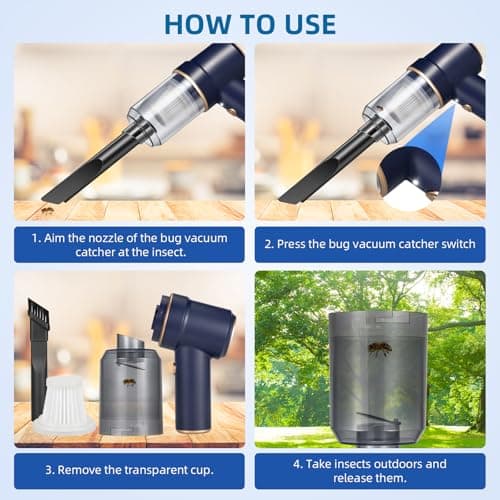 HOW TO USE

1. Aim the nozzle of the bug vacuum catcher at the insect.

2. Press the bug vacuum catcher switch

3. Remove the transparent cup.

4. Take insects outdoors and release them.