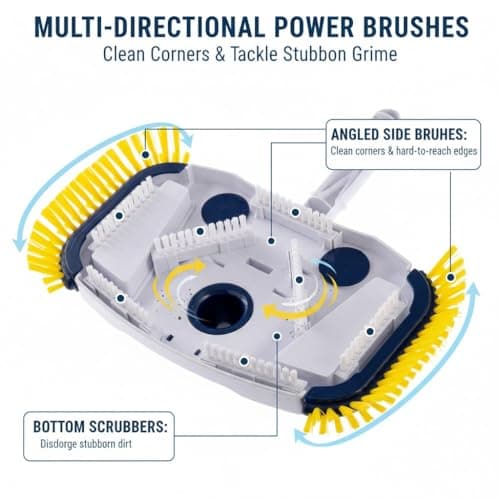 MULTI-DIRECTIONAL POWER BRUSHES
Clean Corners & Tackle Stubbon Grime

ANGLED SIDE BRUHES:
Clean corners & hard-to-reach edges

BOTTOM SCRUBBERS:
Disdorge stubborn dirt