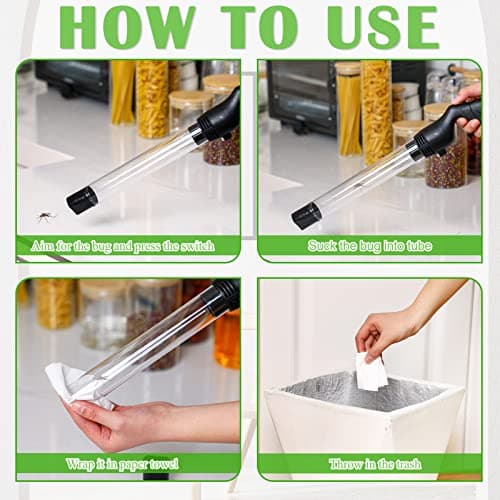 HOW TO USE

Aim for the bug and press the switch

Suck the bug into tube

Wrap it in paper towel

Throw in the trash