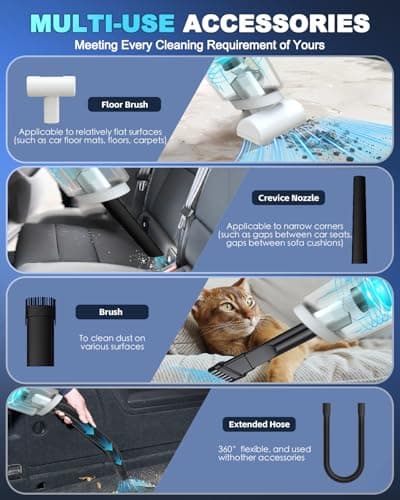 MULTI-USE ACCESSORIES
Meeting Every Cleaning Requirement of Yours

Floor Brush

Applicable to relatively flat surfaces (such as car floor mats, floors, carpets)

Crevice Nozzle

Applicable to narrow corners (such as gaps between car seats, gaps between sofa cushions)

Brush

To clean dust on various surfaces

Extended Hose

360° flexible, and used withother accessories