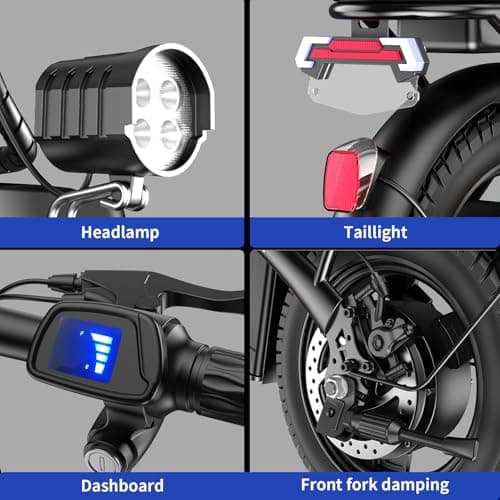 Headlamp

Taillight

Dashboard

Front fork damping