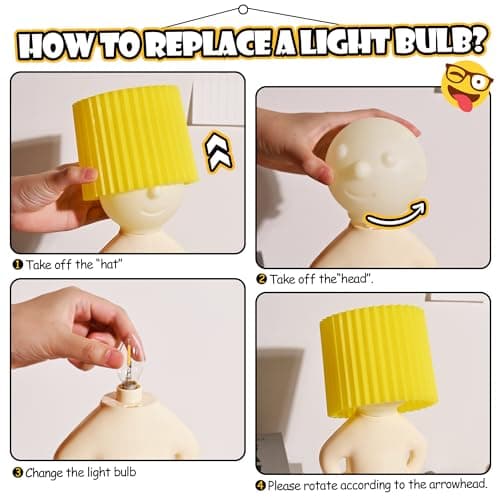 HOW TO REPLACE A LIGHT BULB?

❶ Take off the "hat"

❷ Take off the"head".

❸ Change the light bulb

❹ Please rotate according to the arrowhead.