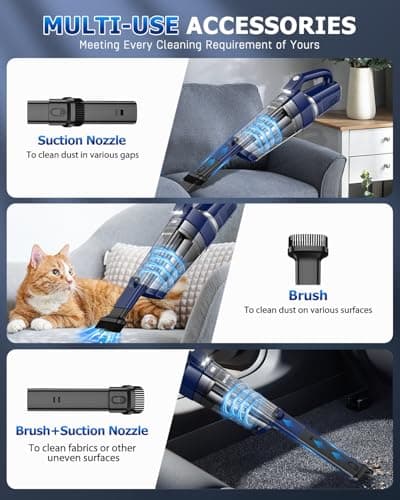 MULTI-USE ACCESSORIES
Meeting Every Cleaning Requirement of Yours

Suction Nozzle
To clean dust in various gaps

Brush
To clean dust on various surfaces

Brush+Suction Nozzle
To clean fabrics or other uneven surfaces