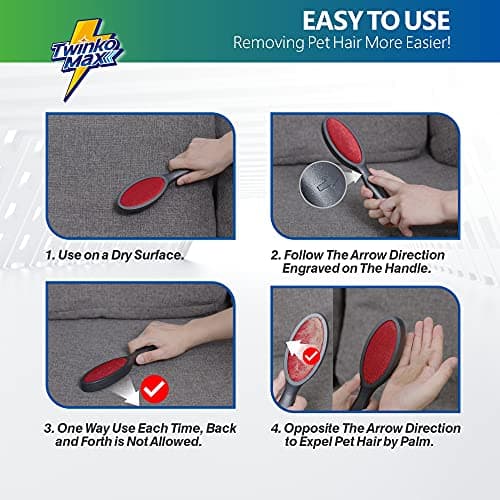 Twinko Max

EASY TO USE
Removing Pet Hair More Easier!

1. Use on a Dry Surface.

2. Follow The Arrow Direction Engraved on The Handle.

3. One Way Use Each Time, Back and Forth is Not Allowed.

4. Opposite The Arrow Direction to Expel Pet Hair by Palm.