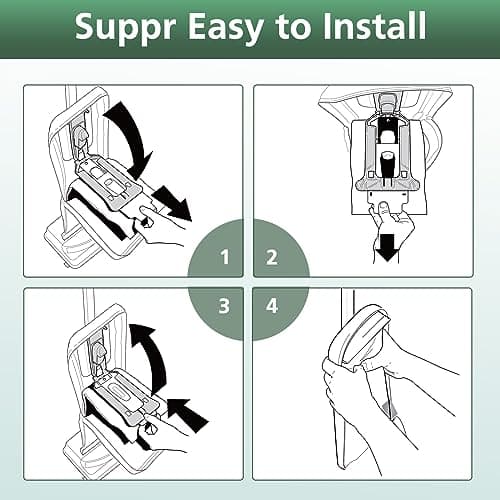 Suppr Easy to Install

1 2

3 4