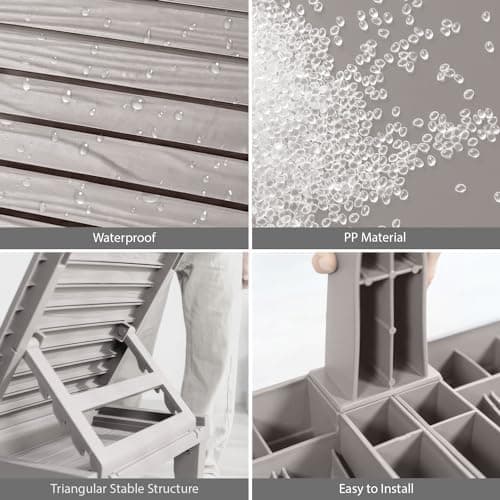 Waterproof

PP Material

Triangular Stable Structure

Easy to Install