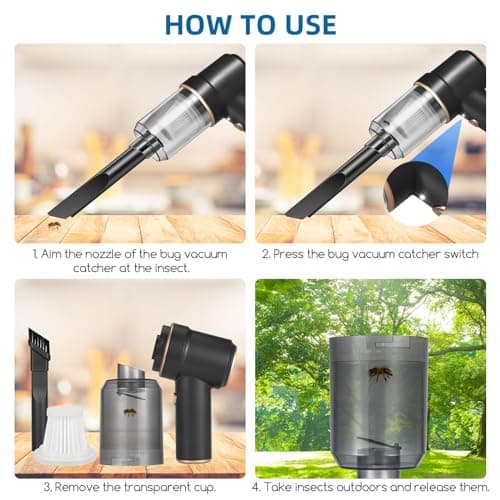 HOW TO USE

1. Aim the nozzle of the bug vacuum catcher at the insect.

2. Press the bug vacuum catcher switch

3. Remove the transparent cup.

4. Take insects outdoors and release them.