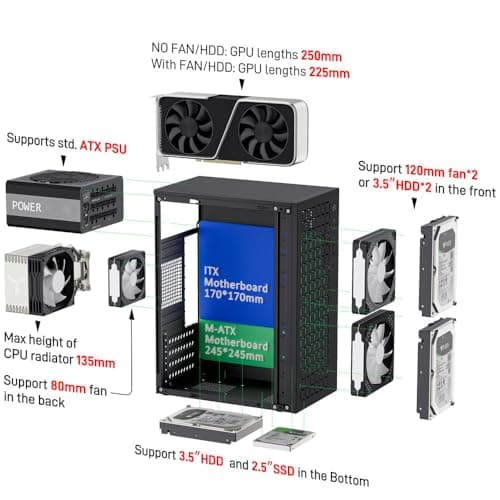 NO FAN/HDD: GPU lengths 250mm
With FAN/HDD: GPU lengths 225mm

Supports std. ATX PSU

POWER

Support 120mm fan*2 or 3.5"HDD*2 in the front

ITX Motherboard 170*170mm

M-ATX Motherboard 245*245mm

Max height of CPU radiator 135mm

Support 80mm fan in the back

Support 3.5"HDD and 2.5"SSD in the Bottom