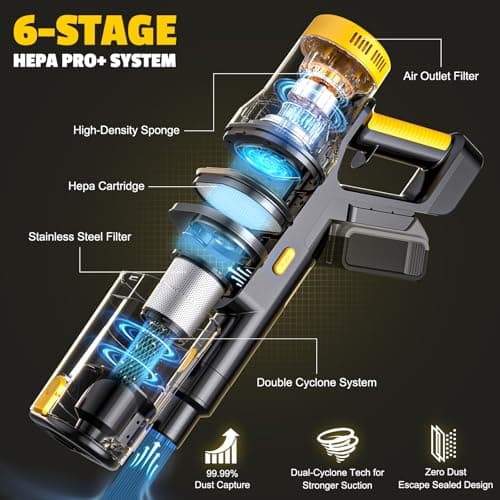 6-STAGE
HEPA PRO+ SYSTEM

Air Outlet Filter

High-Density Sponge

Hepa Cartridge

Stainless Steel Filter

Double Cyclone System

99.99%
Dust Capture

Dual-Cyclone Tech for
Stronger Suction

Zero Dust
Escape Sealed Design