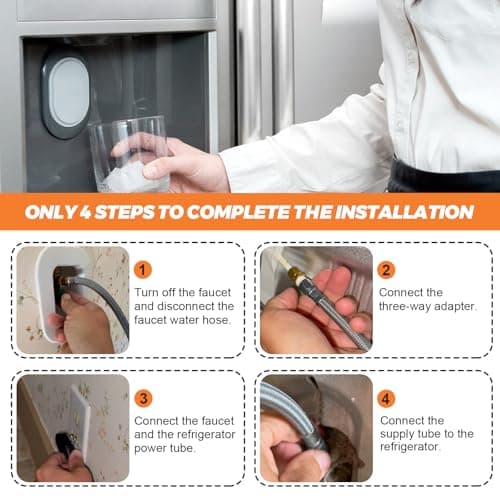 ONLY 4 STEPS TO COMPLETE THE INSTALLATION

1
Turn off the faucet and disconnect the faucet water hose.

2
Connect the three-way adapter.

3
Connect the faucet and the refrigerator power tube.

4
Connect the supply tube to the refrigerator.