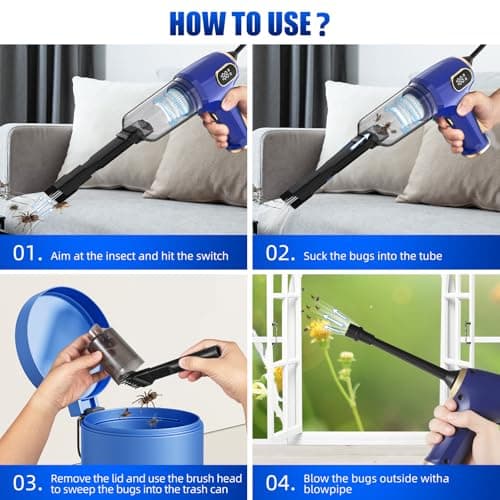 HOW TO USE ?

01. Aim at the insect and hit the switch

02. Suck the bugs into the tube

03. Remove the lid and use the brush head to sweep the bugs into the trash can

04. Blow the bugs outside witha blowpipe