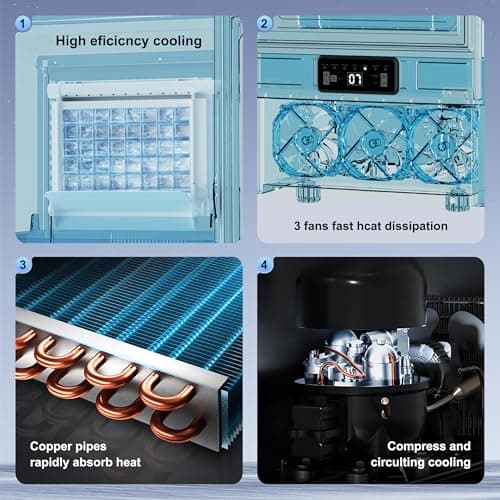 1

High eficicncy cooling

2

07

3 fans fast hcat dissipation

3

Copper pipes rapidly absorb heat

4

Compress and circulting cooling