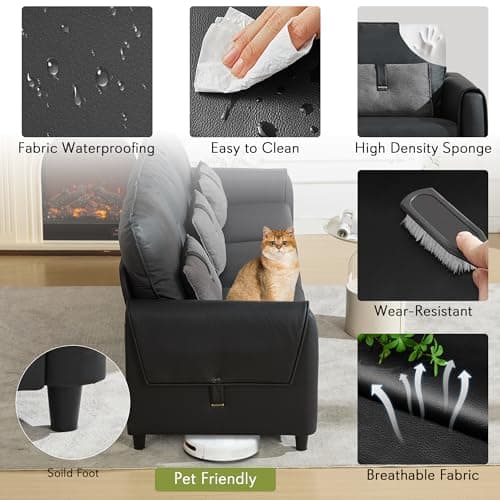 Fabric Waterproofing

Easy to Clean

High Density Sponge

Wear-Resistant

Soild Foot

Pet Friendly

Breathable Fabric