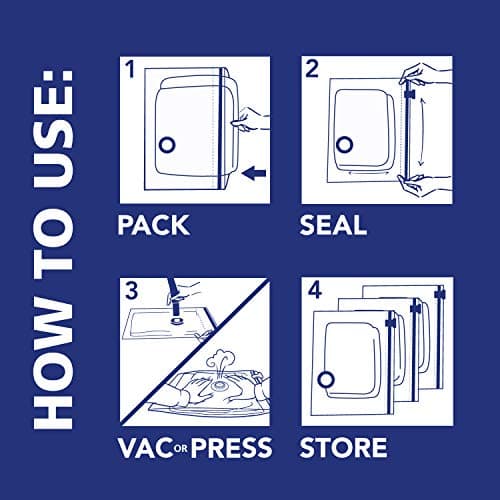 HOW TO USE:

1

PACK

2

SEAL

3

VAC OR PRESS

4

STORE