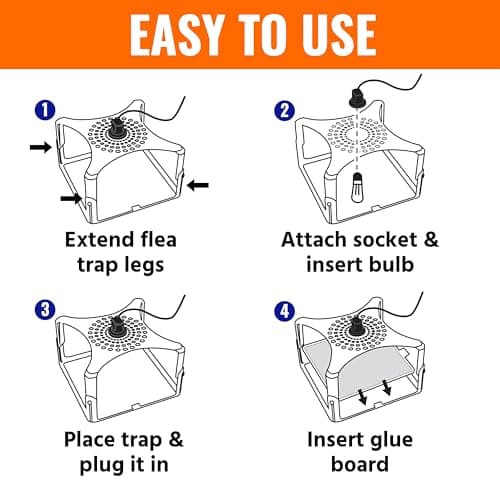 EASY TO USE

1
Extend flea trap legs

2
Attach socket & insert bulb

3
Place trap & plug it in

4
Insert glue board