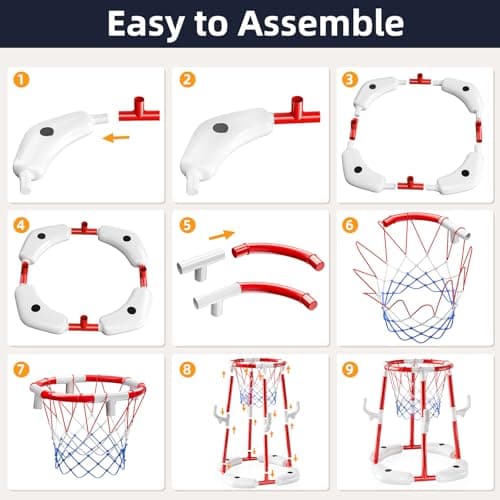 Easy to Assemble

1

2

3

4

5

6

7

8

9