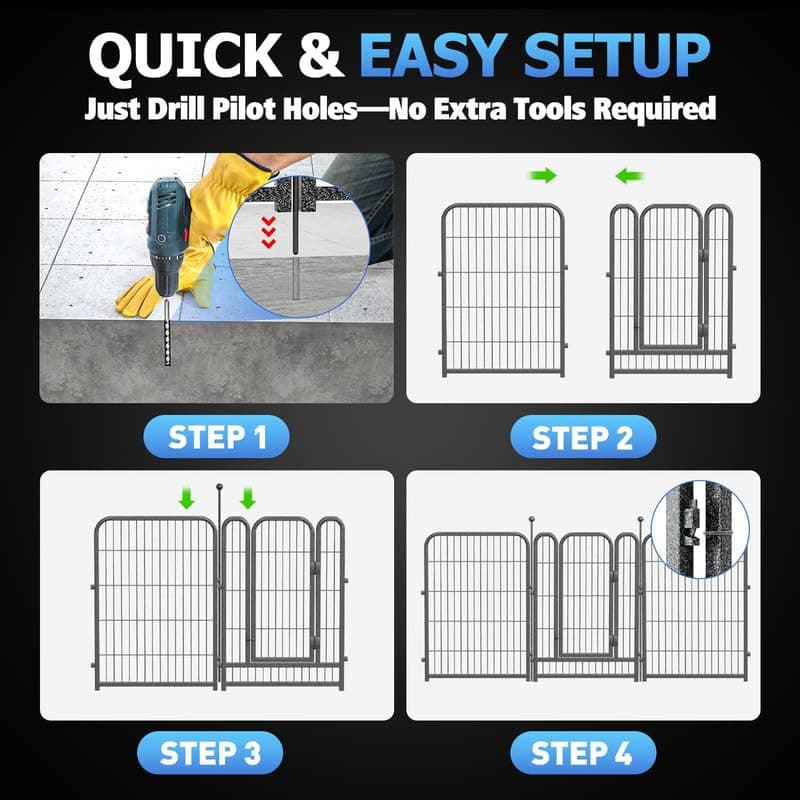 QUICK & EASY SETUP
Just Drill Pilot Holes—No Extra Tools Required

STEP 1

STEP 2

STEP 3

STEP 4