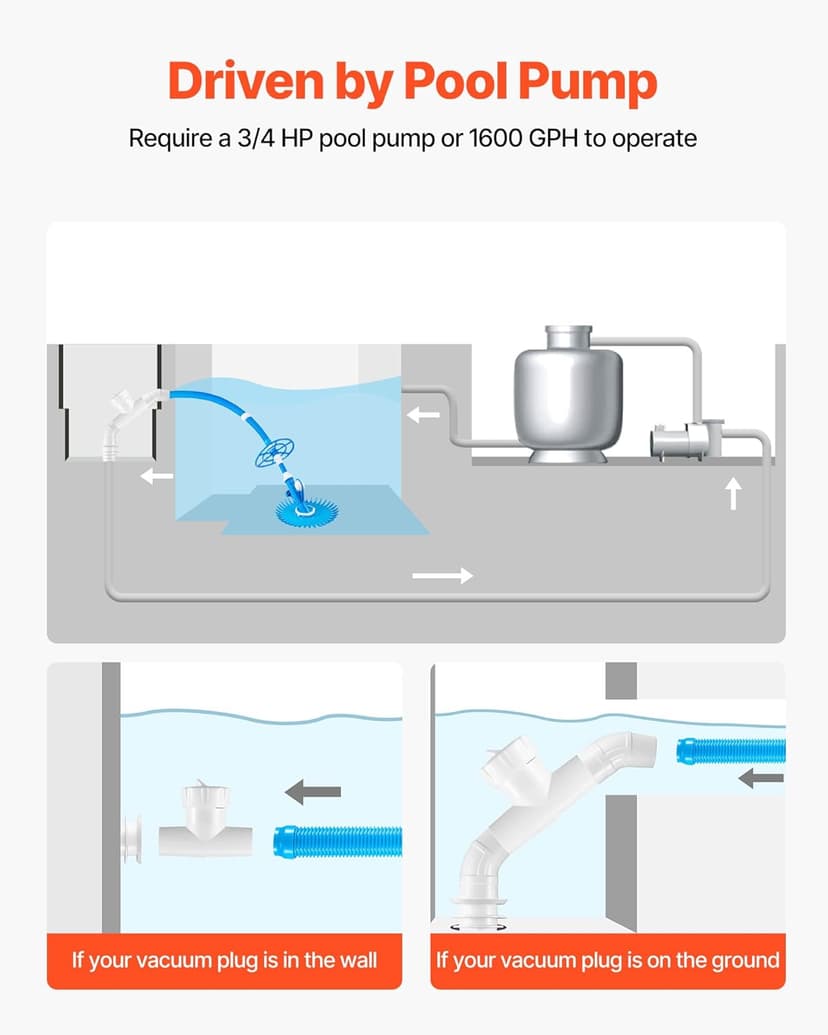 Driven by Pool Pump

Require a 3/4 HP pool pump or 1600 GPH to operate

If your vacuum plug is in the wall

If your vacuum plug is on the ground