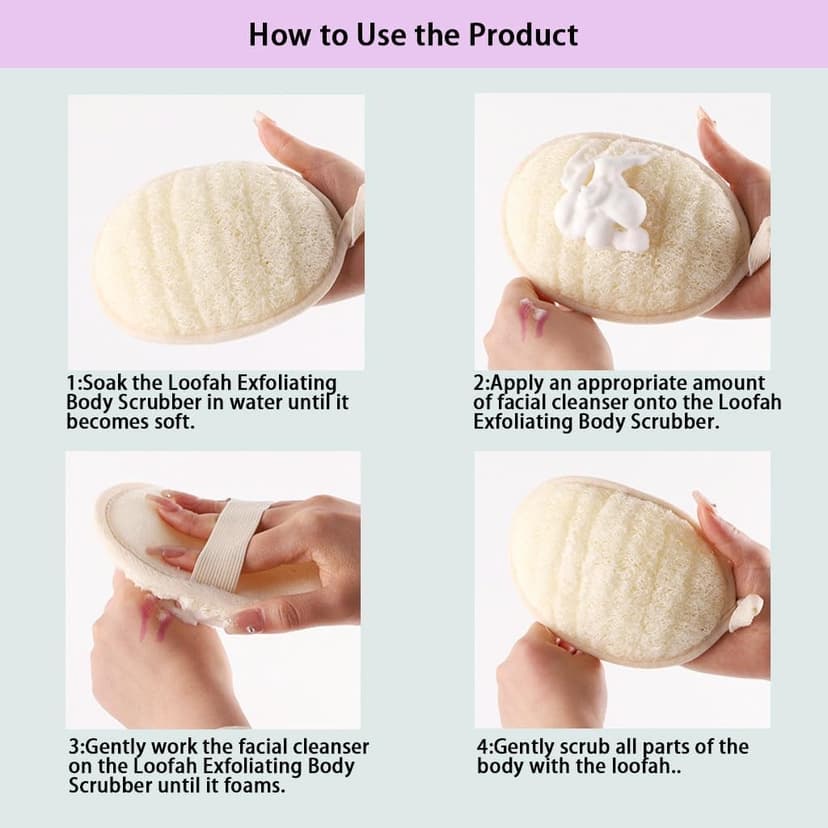 How to Use the Product

1:Soak the Loofah Exfoliating Body Scrubber in water until it becomes soft.

2:Apply an appropriate amount of facial cleanser onto the Loofah Exfoliating Body Scrubber.

3:Gently work the facial cleanser on the Loofah Exfoliating Body Scrubber until it foams.

4:Gently scrub all parts of the body with the loofah..