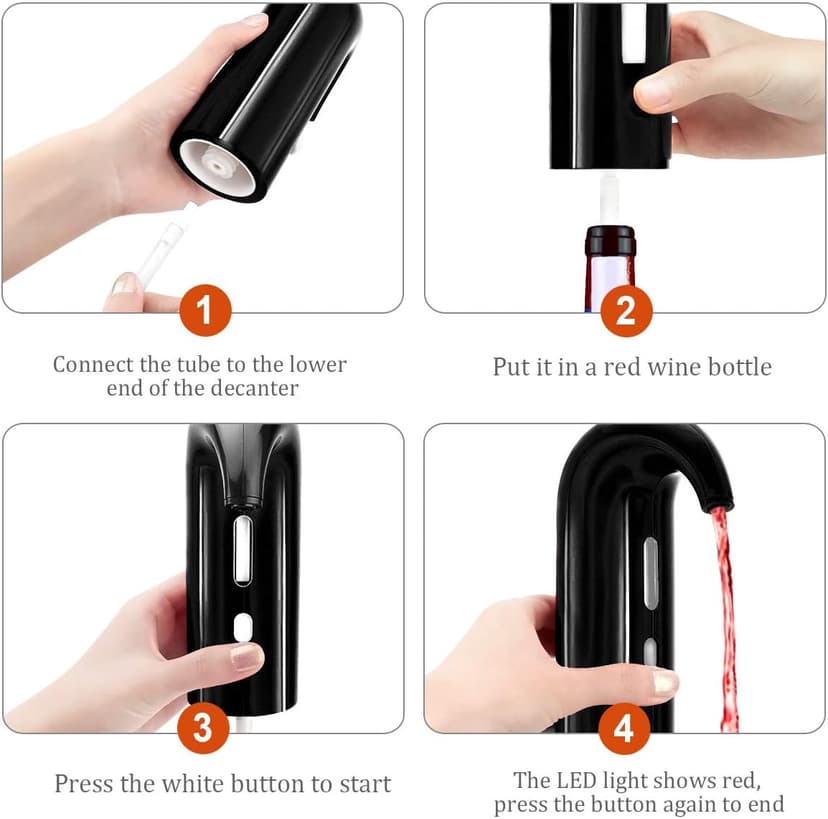 1

Connect the tube to the lower end of the decanter

2

Put it in a red wine bottle

3

Press the white button to start

4

The LED light shows red, press the button again to end