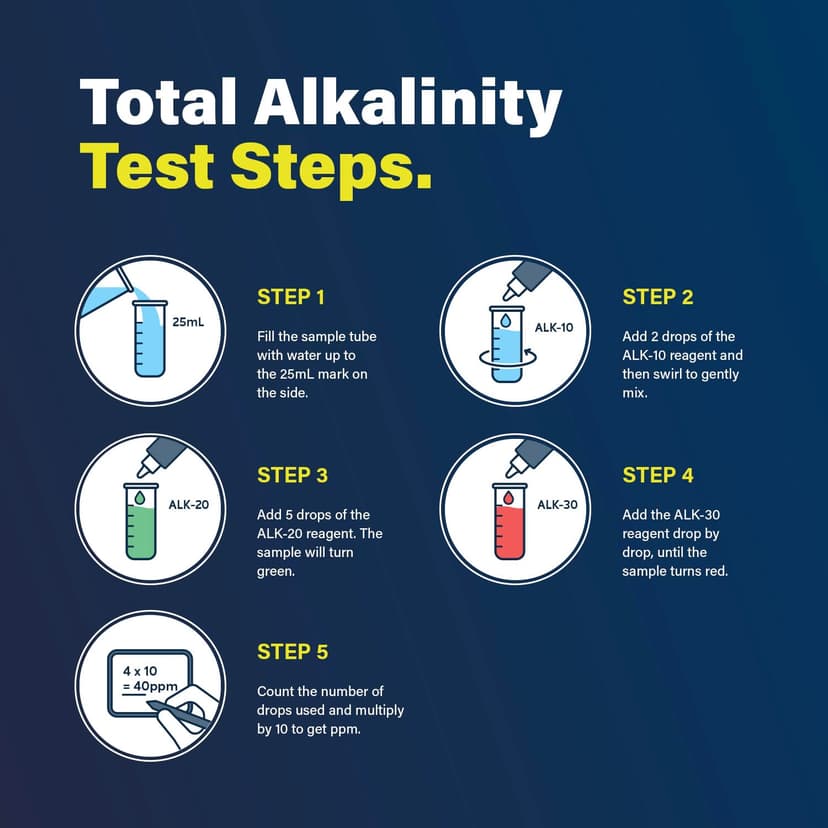 Total Alkalinity
Test Steps.

25mL

STEP 1

Fill the sample tube with water up to the 25mL mark on the side.

ALK-10

STEP 2

Add 2 drops of the ALK-10 reagent and then swirl to gently mix.

ALK-20

STEP 3

Add 5 drops of the ALK-20 reagent. The sample will turn green.

ALK-30

STEP 4

Add the ALK-30 reagent drop by drop, until the sample turns red.

4 x 10
= 40ppm

STEP 5

Count the number of drops used and multiply by 10 to get ppm.