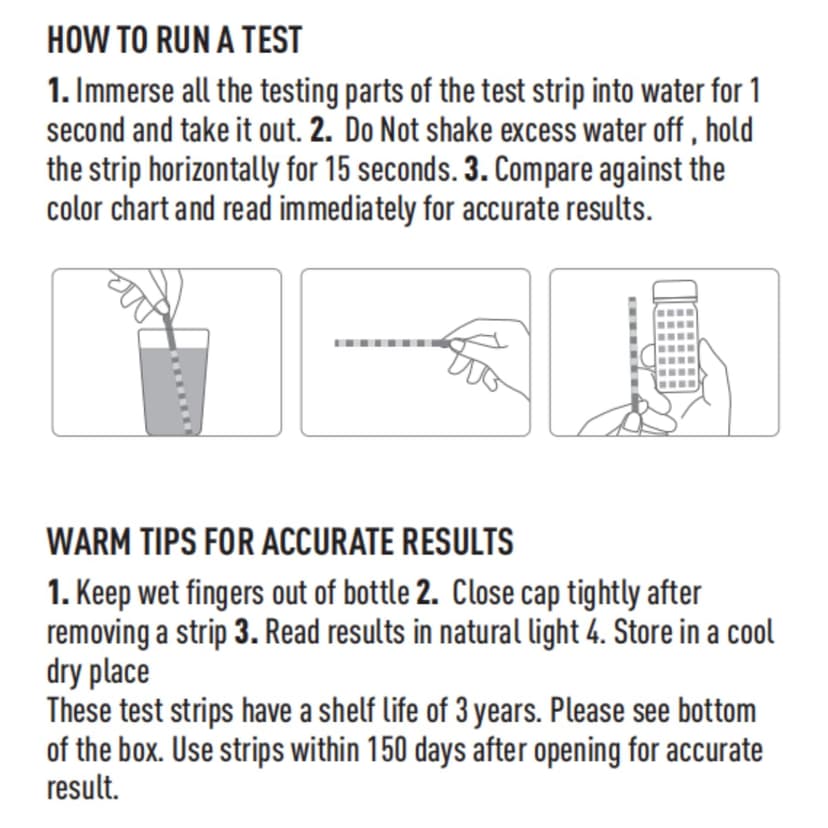 HOW TO RUN A TEST

1. Immerse all the testing parts of the test strip into water for 1 second and take it out. 2. Do Not shake excess water off , hold the strip horizontally for 15 seconds. 3. Compare against the color chart and read immediately for accurate results.

WARM TIPS FOR ACCURATE RESULTS

1. Keep wet fingers out of bottle 2. Close cap tightly after removing a strip 3. Read results in natural light 4. Store in a cool dry place
These test strips have a shelf life of 3 years. Please see bottom of the box. Use strips within 150 days after opening for accurate result.