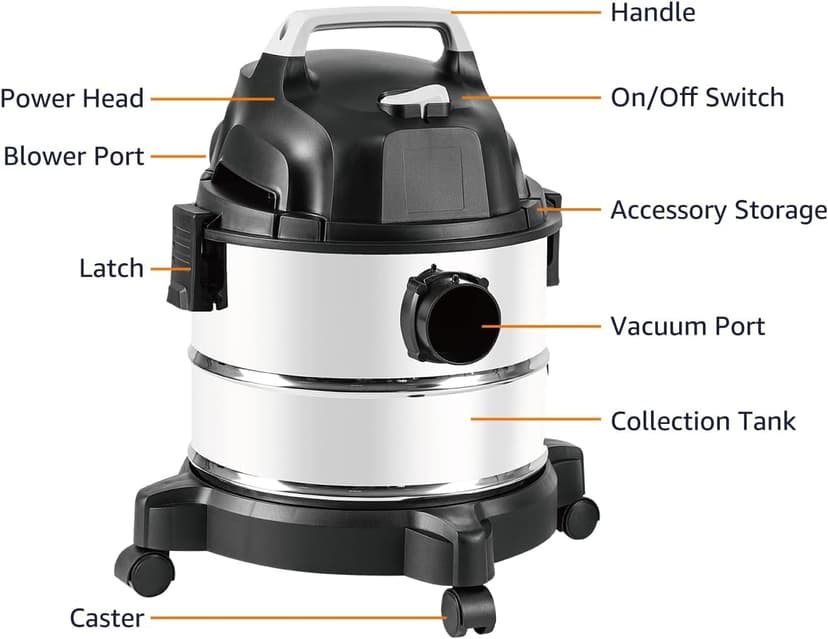 Handle
Power Head
On/Off Switch
Blower Port
Accessory Storage
Latch
Vacuum Port
Collection Tank
Caster