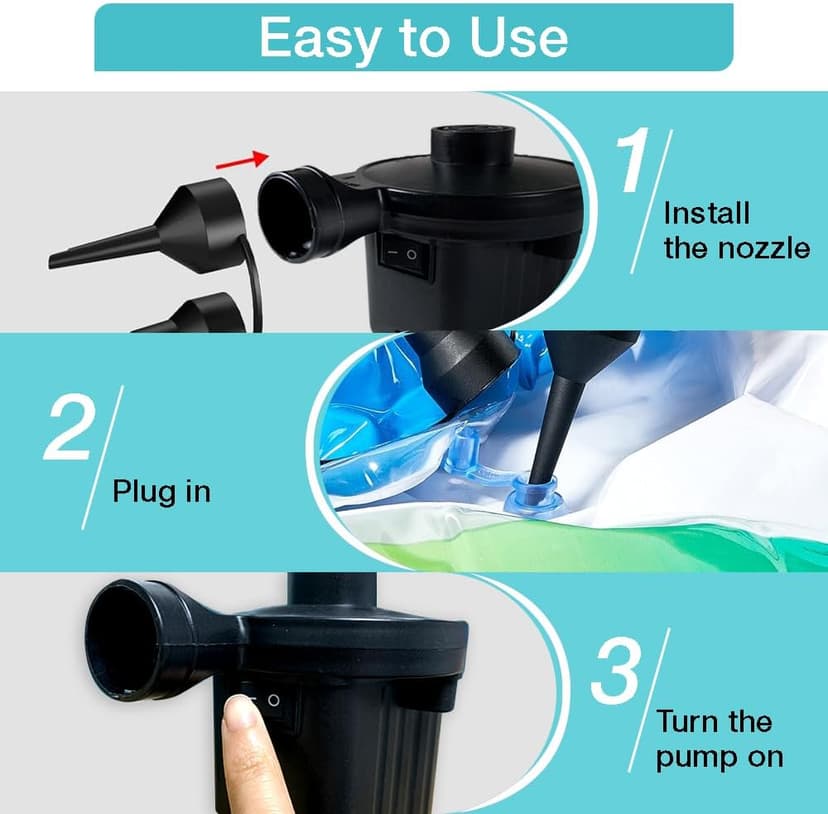 Easy to Use

1
Install the nozzle

2
Plug in

3
Turn the pump on