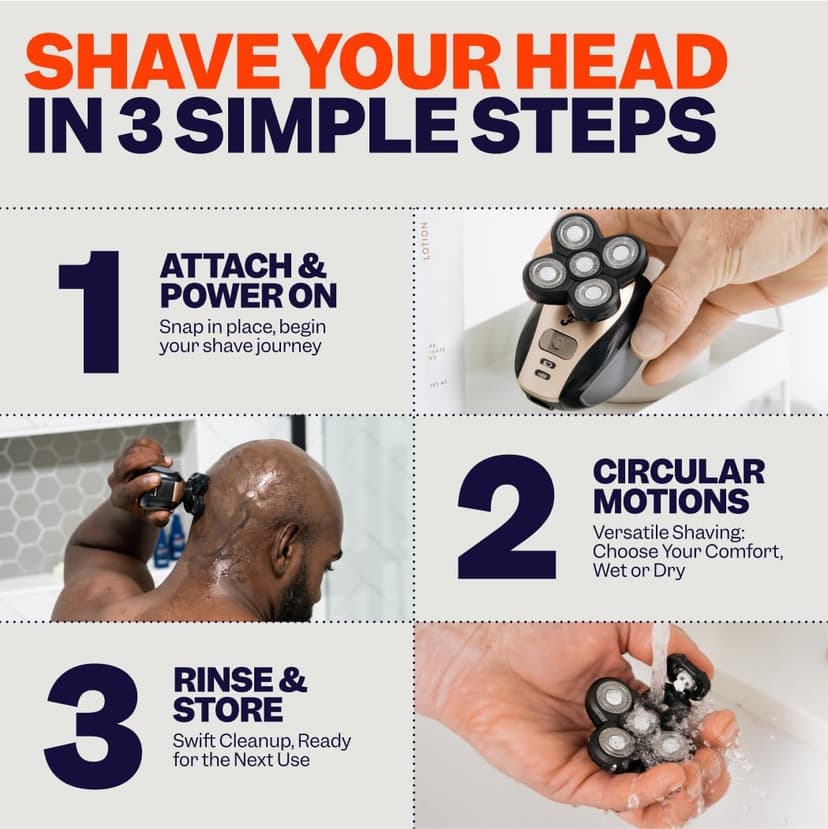 SHAVE YOUR HEAD
IN 3 SIMPLE STEPS

1
ATTACH & POWER ON
Snap in place, begin your shave journey

LOTION

2
CIRCULAR MOTIONS
Versatile Shaving: Choose Your Comfort, Wet or Dry

3
RINSE & STORE
Swift Cleanup, Ready for the Next Use