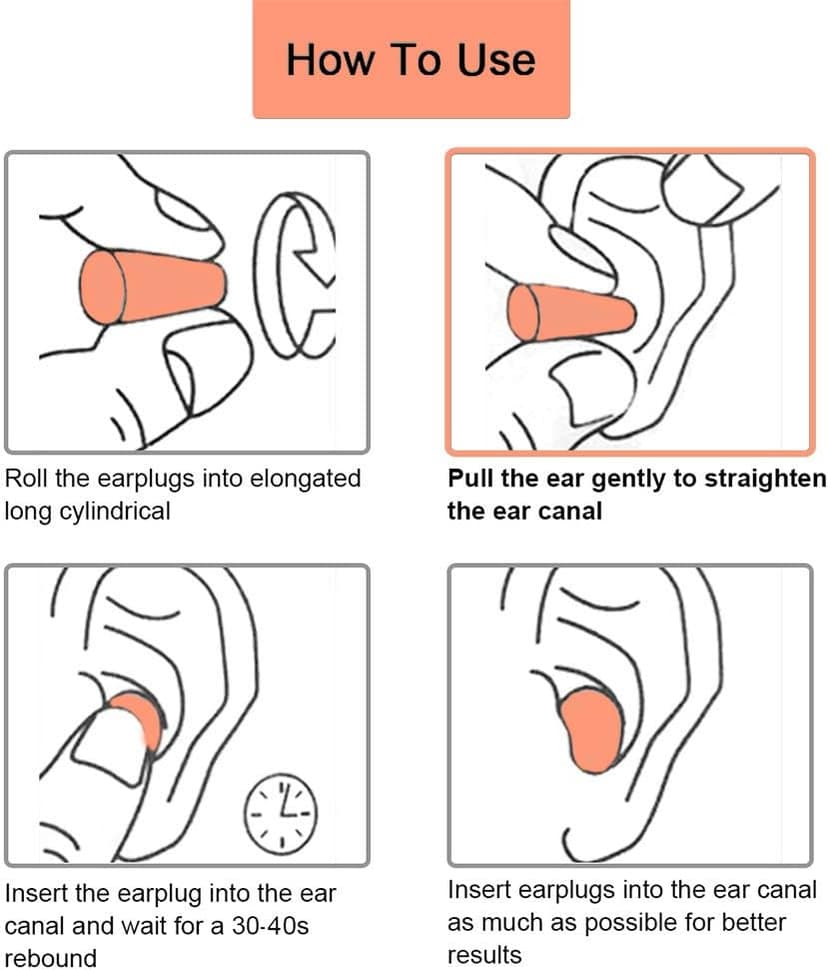 How To Use

Roll the earplugs into elongated long cylindrical

Pull the ear gently to straighten the ear canal

Insert the earplug into the ear canal and wait for a 30-40s rebound

Insert earplugs into the ear canal as much as possible for better results