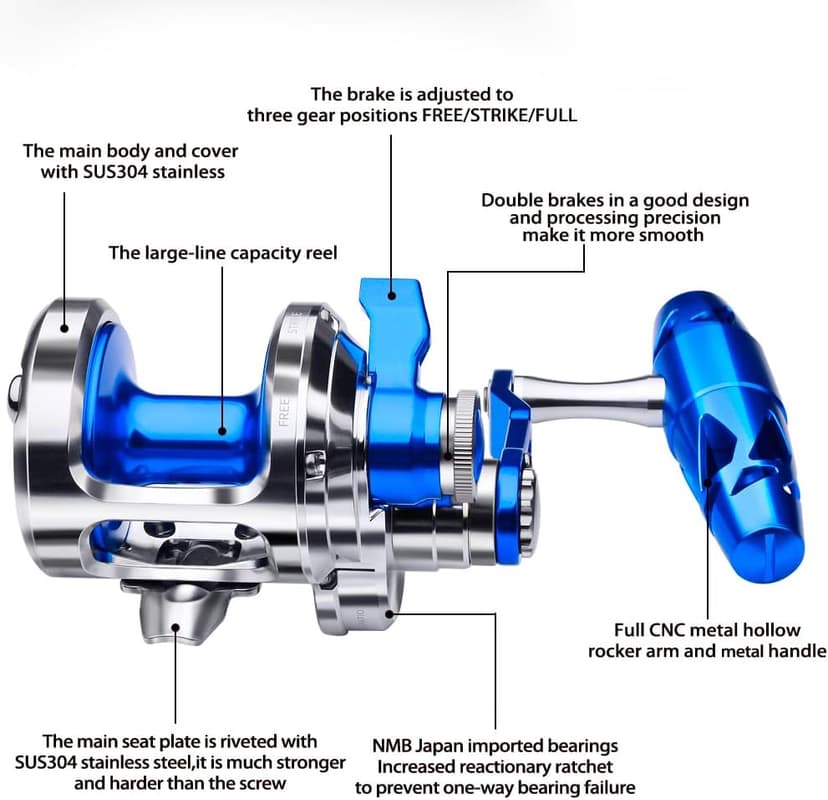 The brake is adjusted to three gear positions FREE/STRIKE/FULL

The main body and cover with SUS304 stainless

Double brakes in a good design and processing precision make it more smooth

The large-line capacity reel

STRIKE

FREE

Full CNC metal hollow rocker arm and metal handle

The main seat plate is riveted with SUS304 stainless steel,it is much stronger and harder than the screw

NMB Japan imported bearings Increased reactionary ratchet to prevent one-way bearing failure