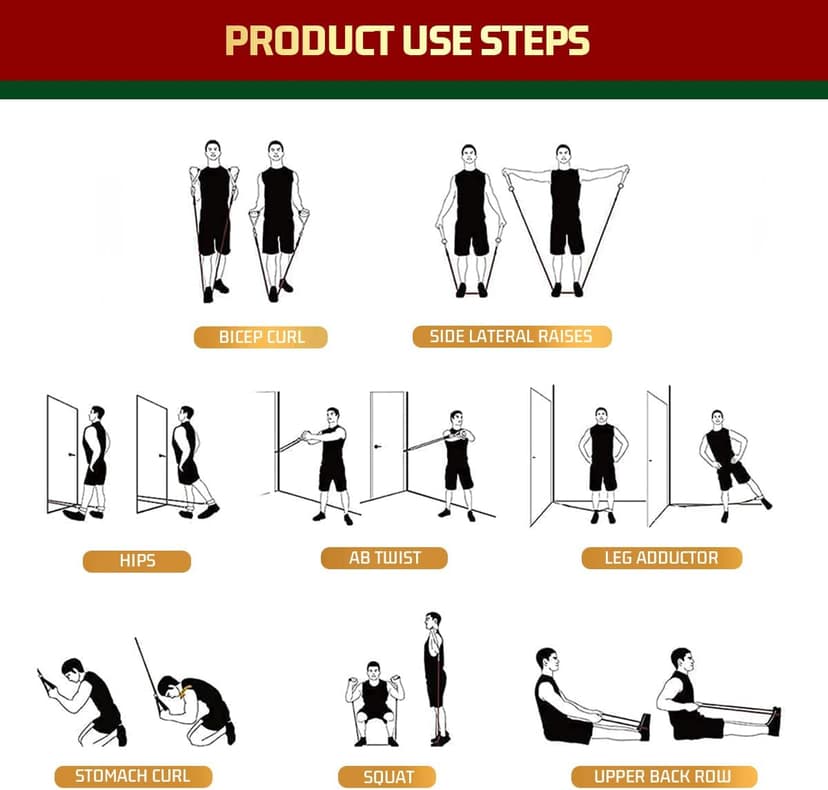 PRODUCT USE STEPS

BICEP CURL

SIDE LATERAL RAISES

HIPS

AB TWIST

LEG ADDUCTOR

STOMACH CURL

SQUAT

UPPER BACK ROW