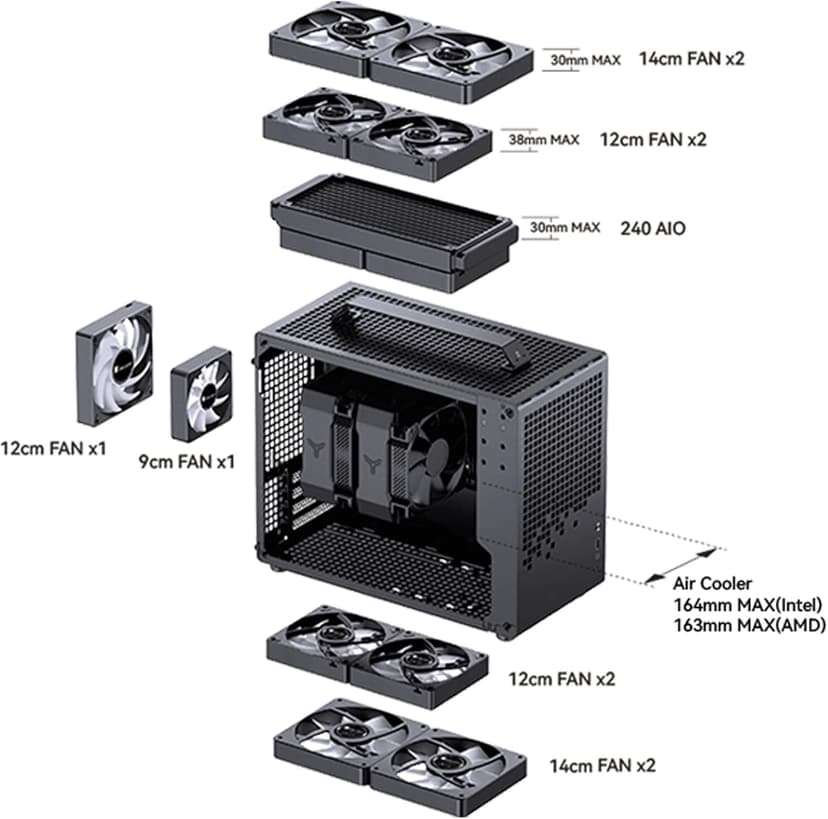 30mm MAX 14cm FAN x2

38mm MAX 12cm FAN x2

30mm MAX 240 AIO

12cm FAN x1

9cm FAN x1

Air Cooler
164mm MAX(Intel)
163mm MAX(AMD)

12cm FAN x2

14cm FAN x2